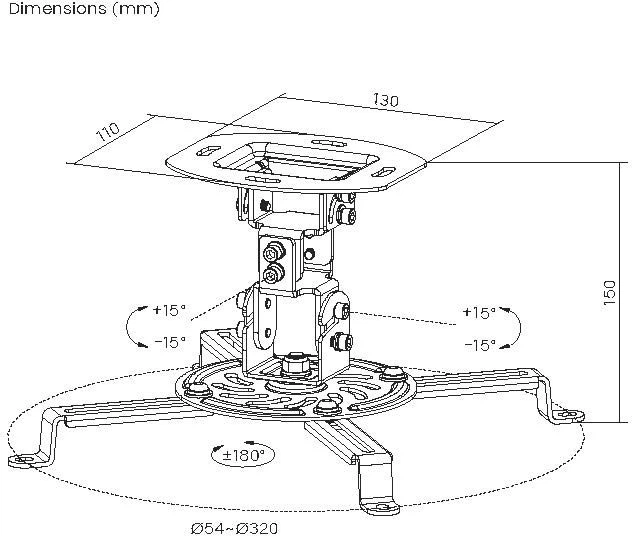 Dimensions (mm)

130

110

150

+15°

-15°

+15°

-15°

±180°

Ø54~Ø320