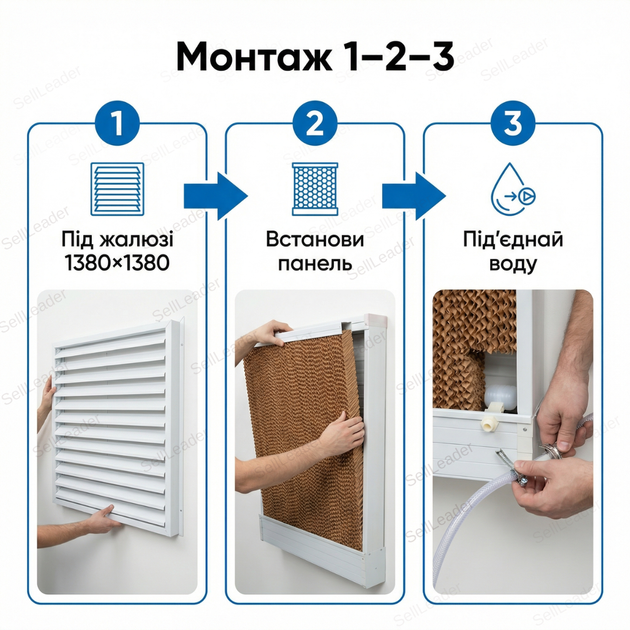 Монтаж 1–2–3

1

Під жалюзі 1380×1380

2

Встанови панель

3

Під'єднай воду

SellLeader