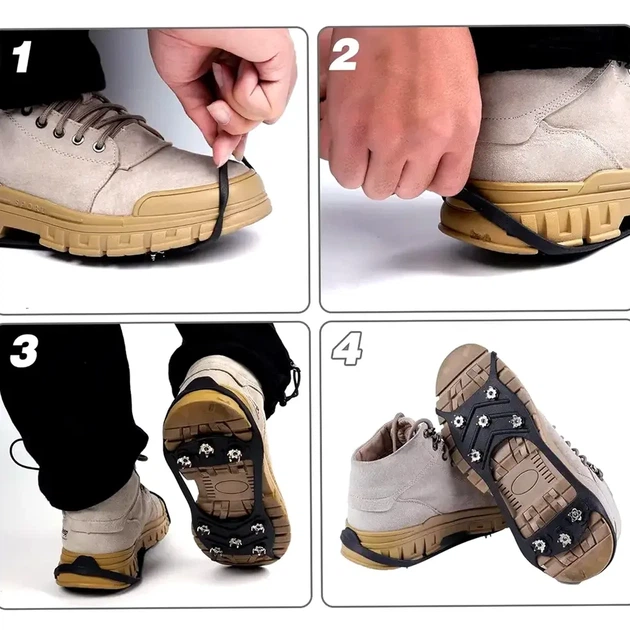 1

2

3

4