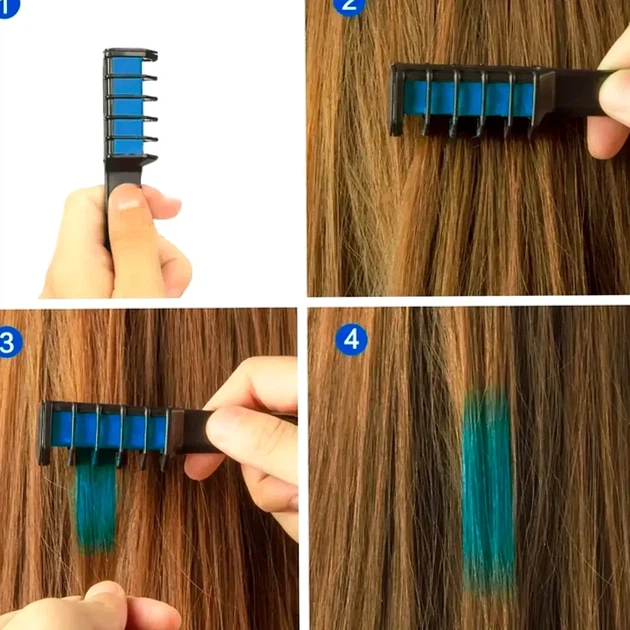 1

2

3

4