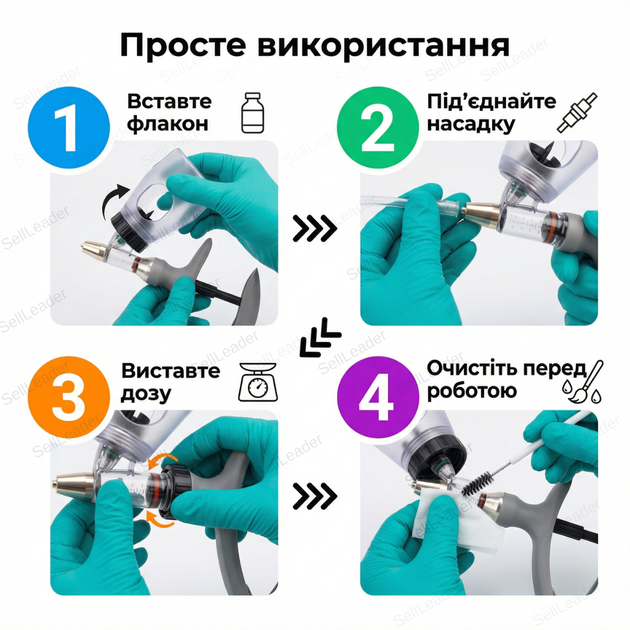 Просте використання

1

Вставте флакон

2

Під'єднайте насадку

3

Виставте дозу

4

Очистіть перед роботою

SellLeader