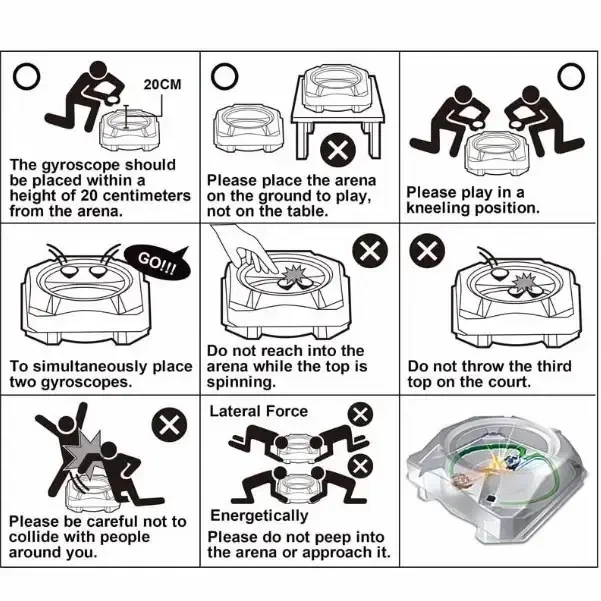 20CM

The gyroscope should be placed within a height of 20 centimeters from the arena.

Please place the arena on the ground to play, not on the table.

Please play in a kneeling position.

GO!!!

To simultaneously place two gyroscopes.

Do not reach into the arena while the top is spinning.

Do not throw the third top on the court.

Please be careful not to collide with people around you.

Lateral Force

Energetically

Please do not peep into the arena or approach it.