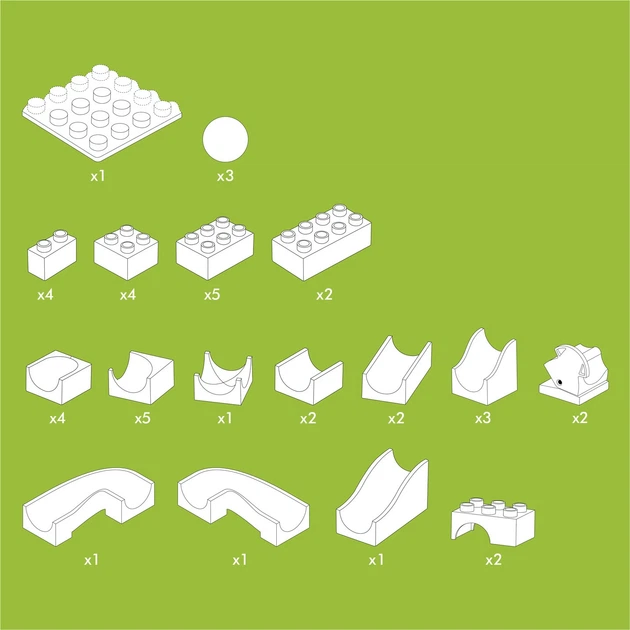 x1 x3

x4 x4 x5 x2

x4 x5 x1 x2 x2 x3 x2

x1 x1 x1 x2