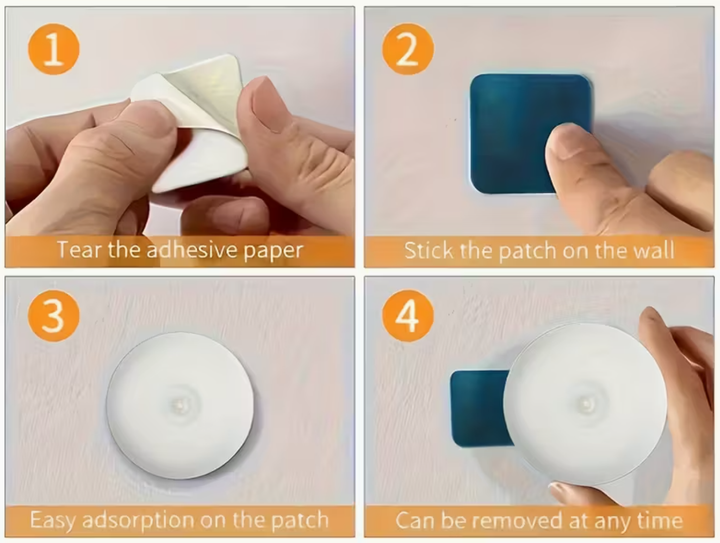 1
Tear the adhesive paper

2
Stick the patch on the wall

3
Easy adsorption on the patch

4
Can be removed at any time