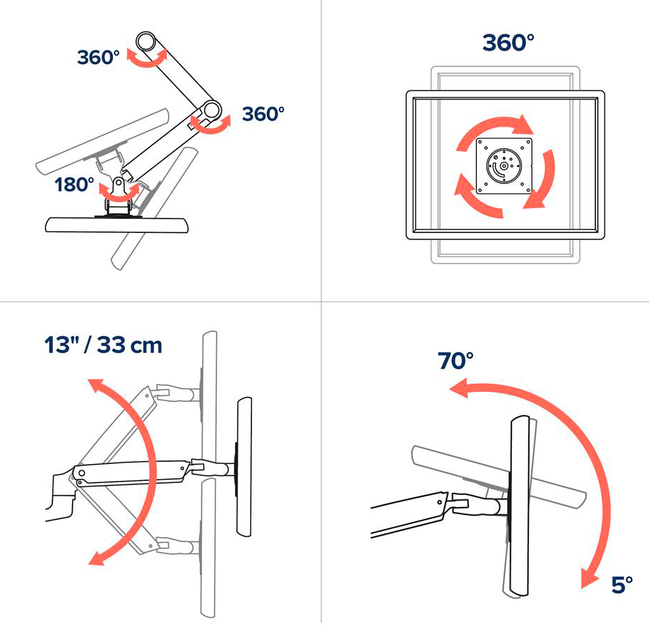 360°

360°

180°

360°

13" / 33 cm

70°

5°