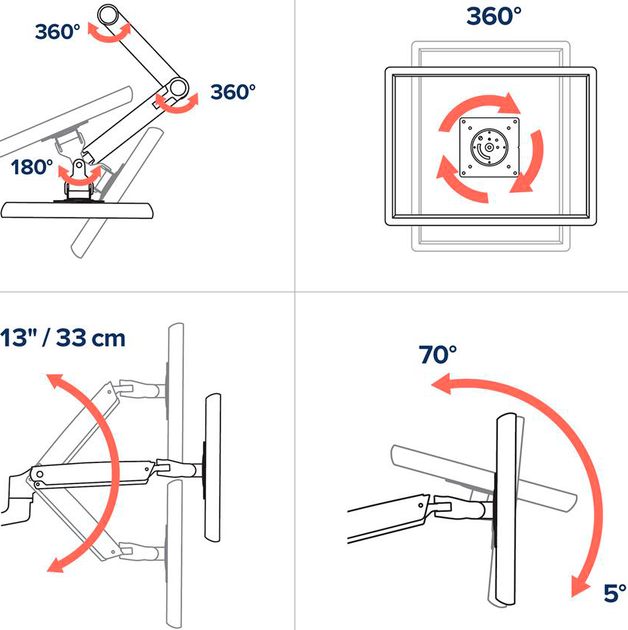 360°
360°
180°

360°

13" / 33 cm

70°
5°