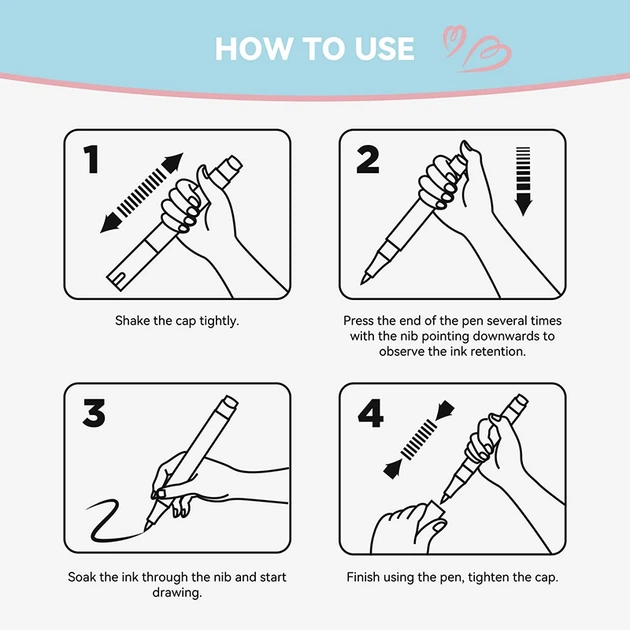 HOW TO USE

1

Shake the cap tightly.

2

Press the end of the pen several times with the nib pointing downwards to observe the ink retention.

3

Soak the ink through the nib and start drawing.

4

Finish using the pen, tighten the cap.