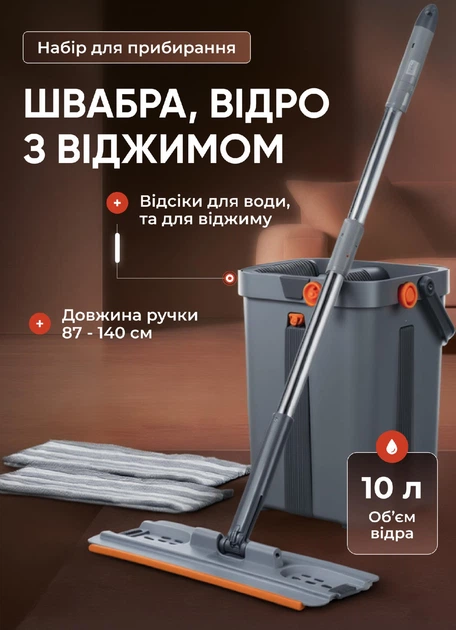 Набір для прибирання

ШВАБРА, ВІДРО З ВІДЖИМОМ

Відсіки для води, та для віджиму

Довжина ручки 87 - 140 см

10 л
Об'єм відра