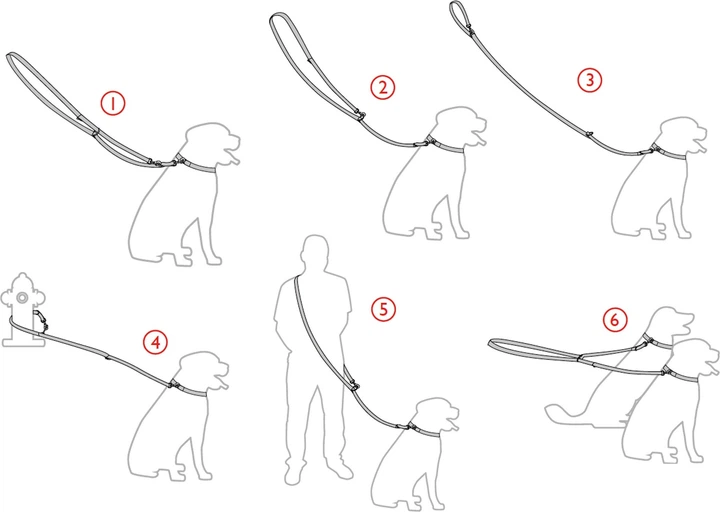 1

2

3

4

5

6