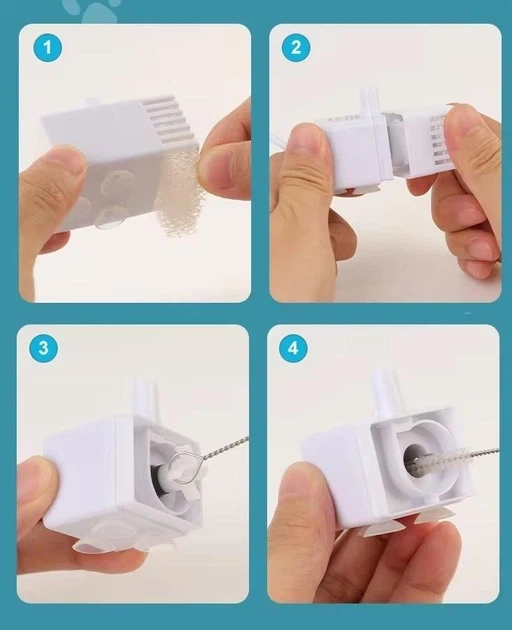 1

2

3

4