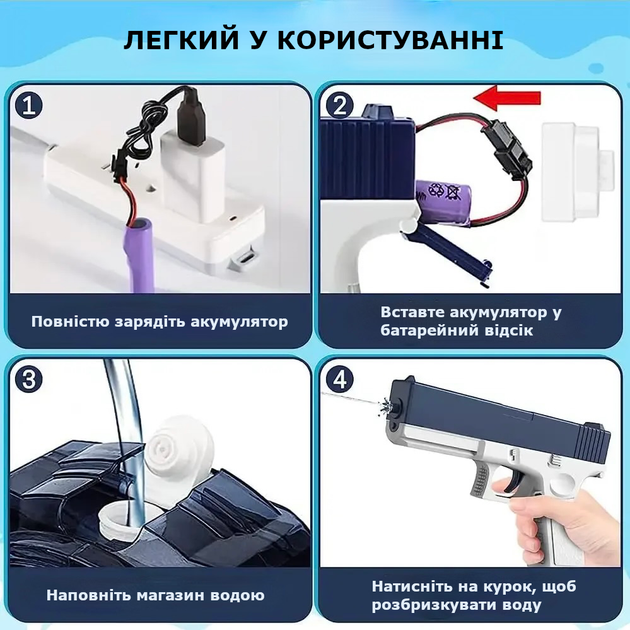 ЛЕГКИЙ У КОРИСТУВАННІ

1

Повністю зарядіть акумулятор

2

Вставте акумулятор у батарейний відсік

3

Наповніть магазин водою

4

Натисніть на курок, щоб розбризкувати воду