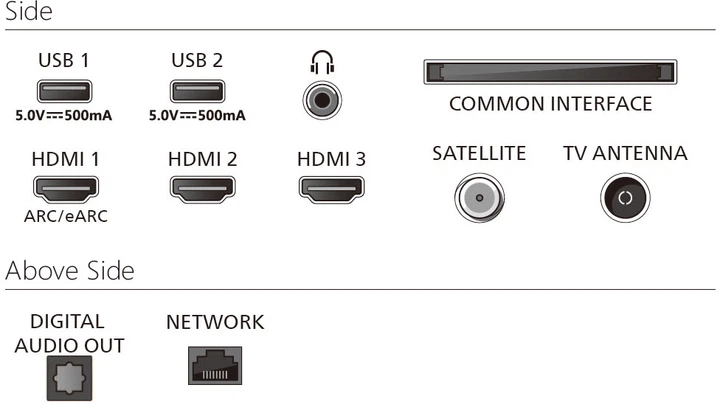 Side

USB 1
5.0V⎓500mA

USB 2
5.0V⎓500mA

COMMON INTERFACE

HDMI 1
ARC/eARC

HDMI 2

HDMI 3

SATELLITE

TV ANTENNA

Above Side

DIGITAL AUDIO OUT

NETWORK