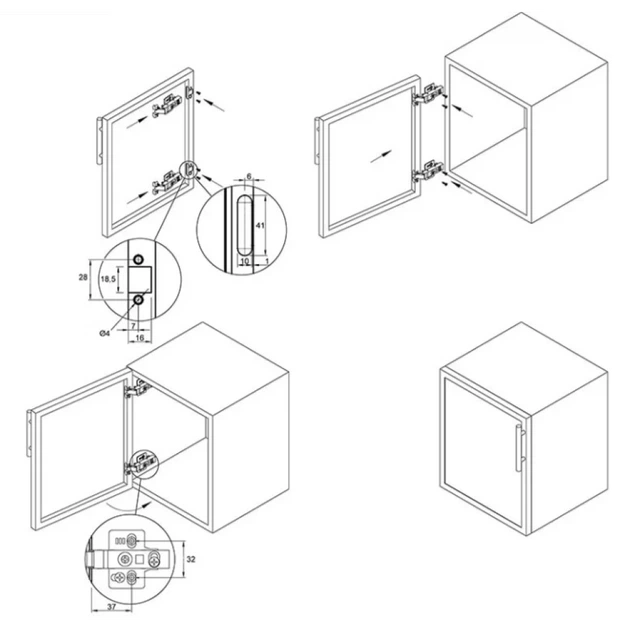 6
41
10
1
28
18.5
Ø4
7
16
32
37