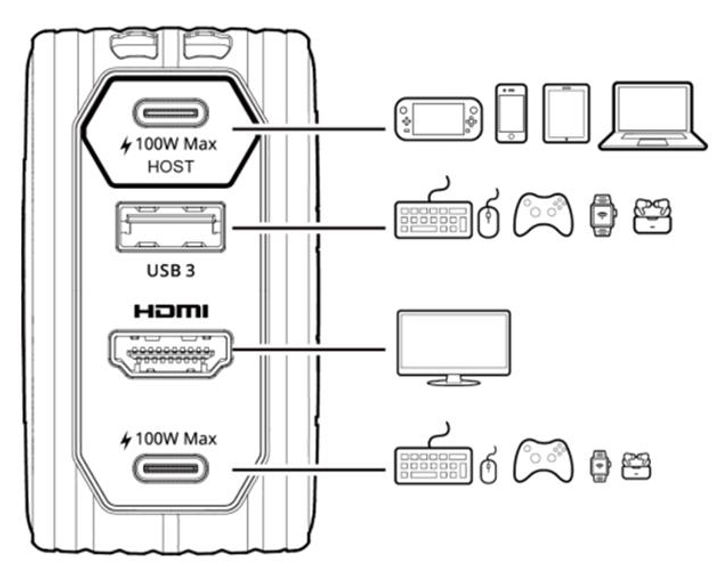 100W Max
HOST

USB 3

HDMI

100W Max