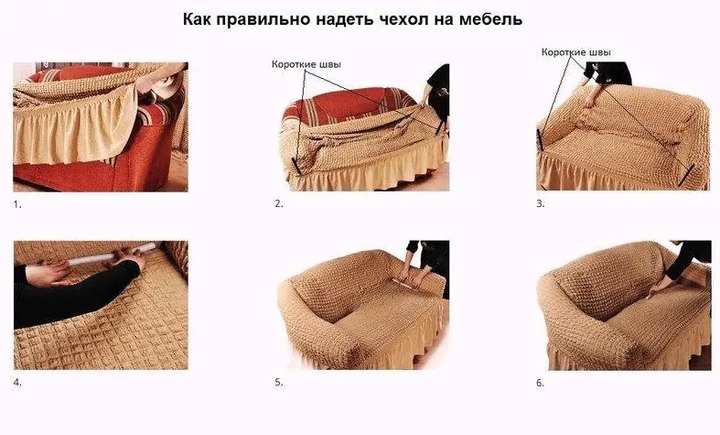 Как правильно надеть чехол на мебель

1.

Короткие швы

2.

Короткие швы

3.

4.

5.

6.