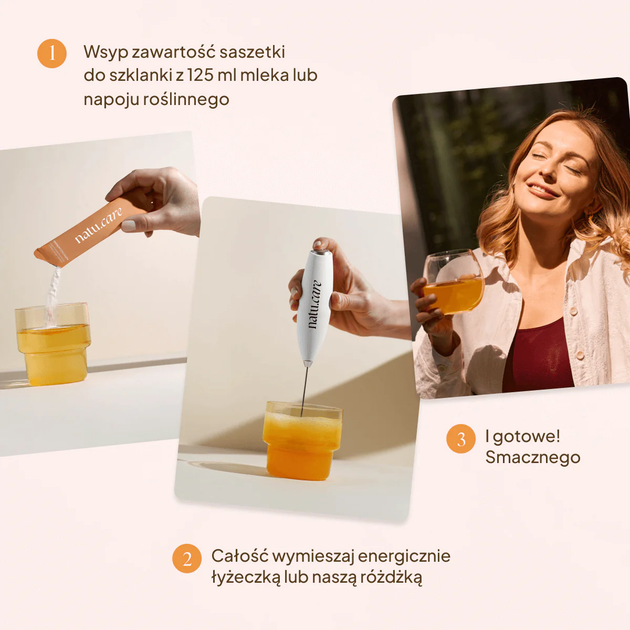 1 Wsyp zawartość saszetki do szklanki z 125 ml mleka lub napoju roślinnego

natu.care

natu.care

3 I gotowe! Smacznego

2 Całość wymieszaj energicznie łyżeczką lub naszą różdżką