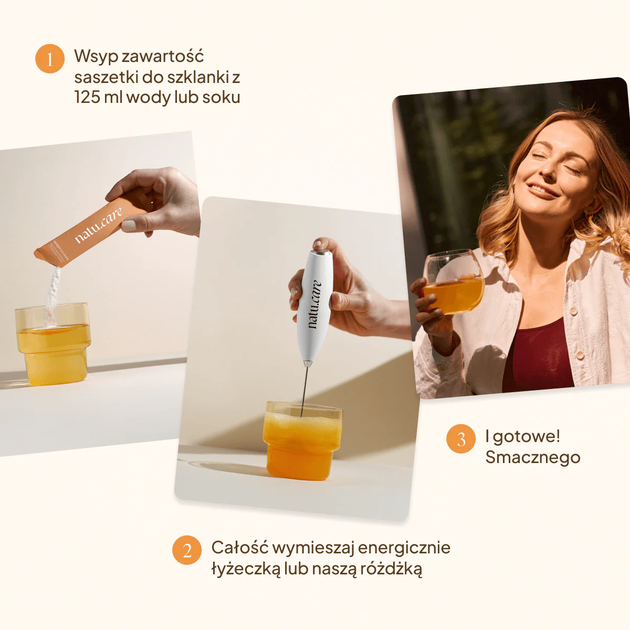 1 Wsyp zawartość saszetki do szklanki z 125 ml wody lub soku

natu.care

natu.care

3 I gotowe! Smacznego

2 Całość wymieszaj energicznie łyżeczką lub naszą różdżką