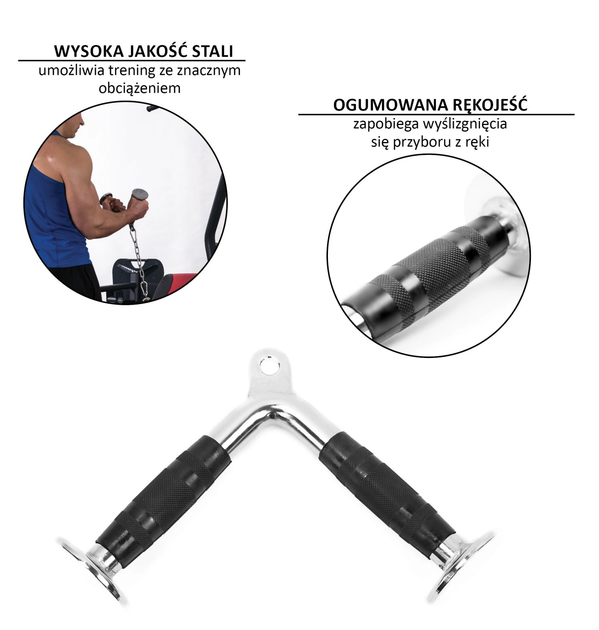 WYSOKA JAKOŚĆ STALI
umożliwia trening ze znacznym obciążeniem

OGUMOWANA RĘKOJEŚĆ
zapobiega wyślizgnięcia się przyboru z ręki