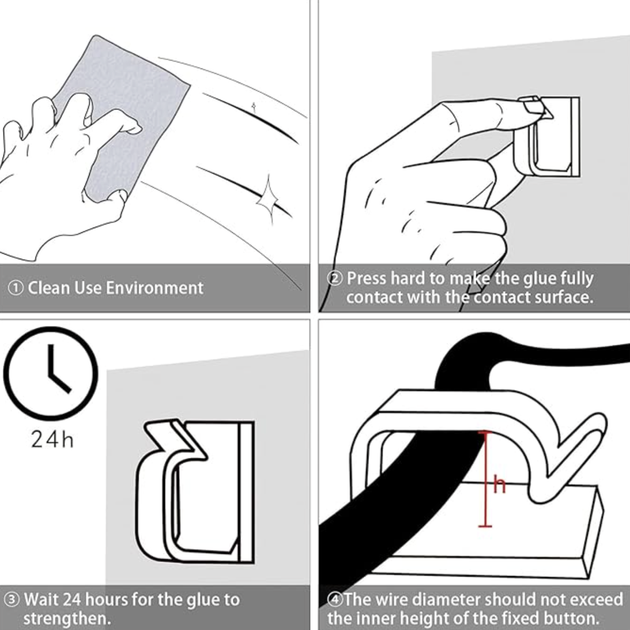 ① Clean Use Environment

② Press hard to make the glue fully contact with the contact surface.

24h

③ Wait 24 hours for the glue to strengthen.

h

④The wire diameter should not exceed the inner height of the fixed button.