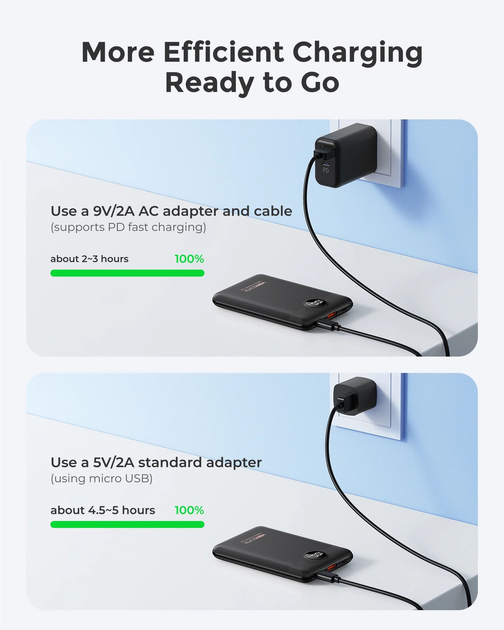 More Efficient Charging
Ready to Go

Use a 9V/2A AC adapter and cable
(supports PD fast charging)

about 2~3 hours 100%

PD

Use a 5V/2A standard adapter
(using micro USB)

about 4.5~5 hours 100%