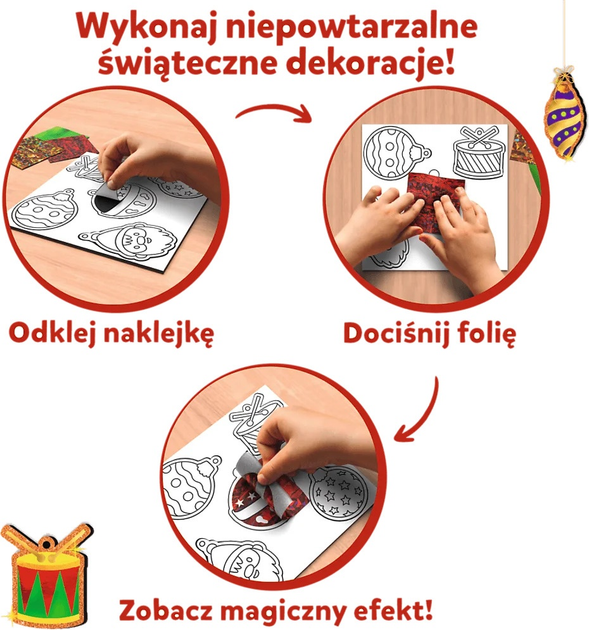 Wykonaj niepowtarzalne świąteczne dekoracje!

Odklej naklejkę

Dociśnij folię

Zobacz magiczny efekt!