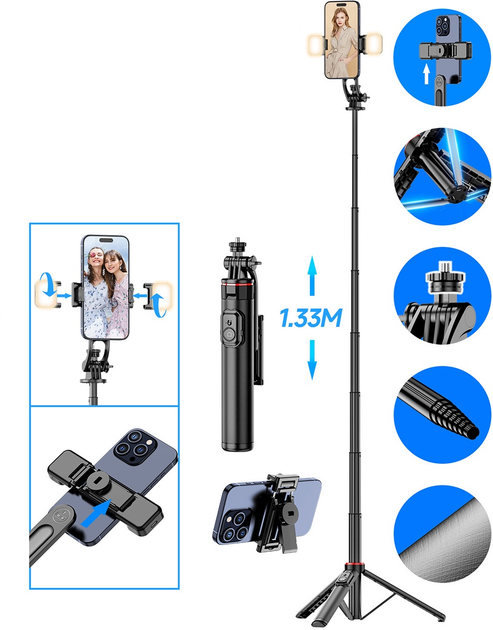 1.33M