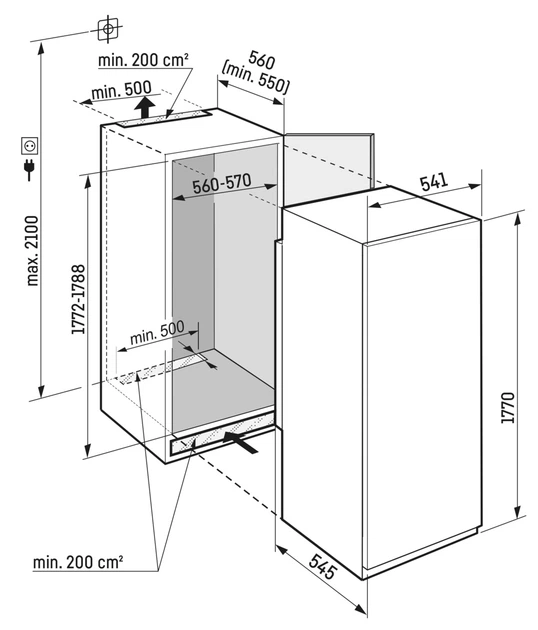 min. 200 cm²

min. 500

560
(min. 550)

max. 2100

560-570

541

1772-1788

min. 500

1770

min. 200 cm²

545