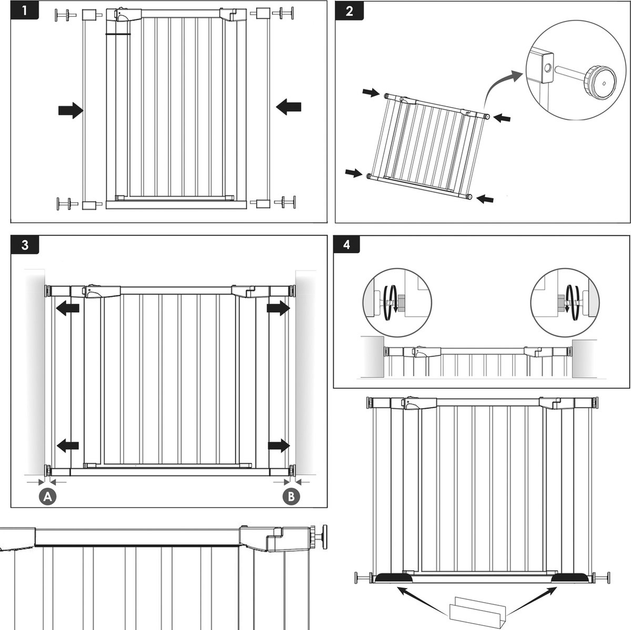 1

2

3

A

B

4