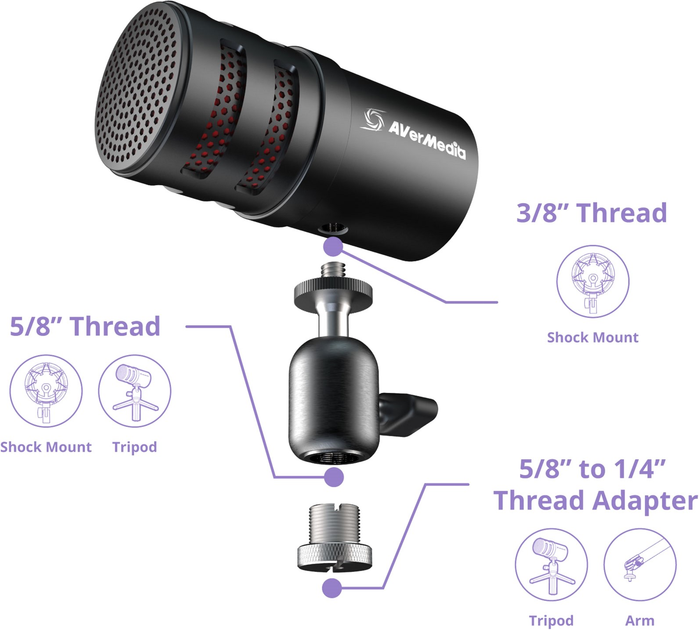 AVerMedia

3/8" Thread

Shock Mount

5/8" Thread

Shock Mount

Tripod

5/8" to 1/4" Thread Adapter

Tripod

Arm