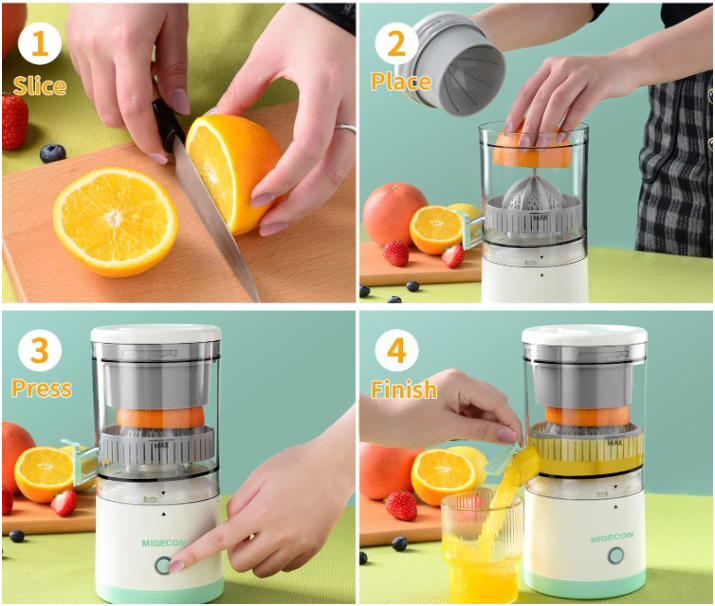 1
Slice

2
Place

MAX

3
Press

MAX

MIGECON

4
Finish

MAX

MIGECON