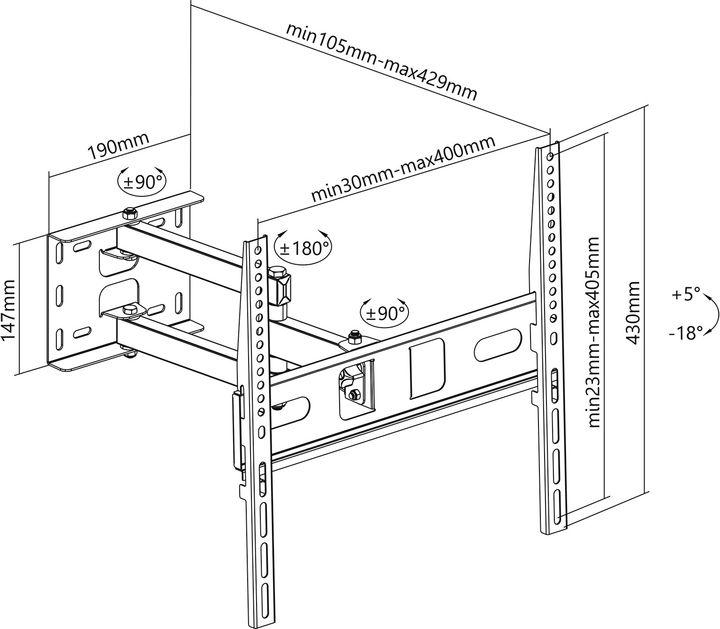 min105mm-max429mm

190mm

±90°

min30mm-max400mm

±180°

147mm

±90°

min23mm-max405mm

430mm

+5°

-18°