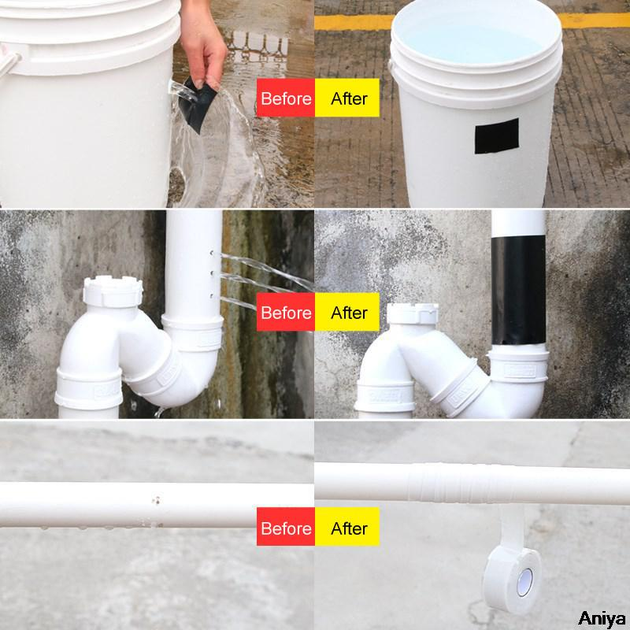 Before After

Before After

Before After

Aniya