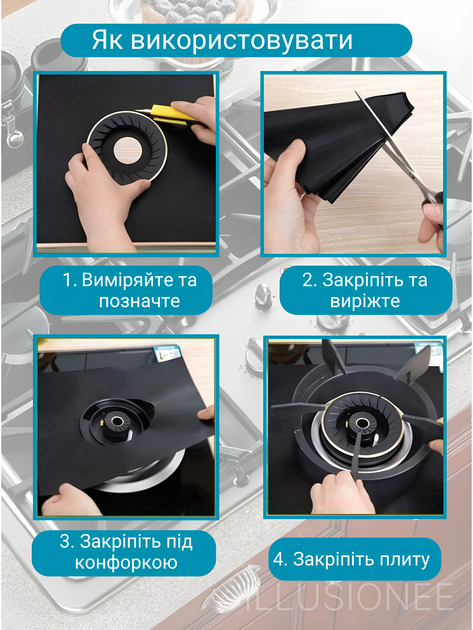 Як використовувати

1. Виміряйте та позначте

2. Закріпіть та виріжте

3. Закріпіть під конфоркою

4. Закріпіть плиту

ILLUSIONEE