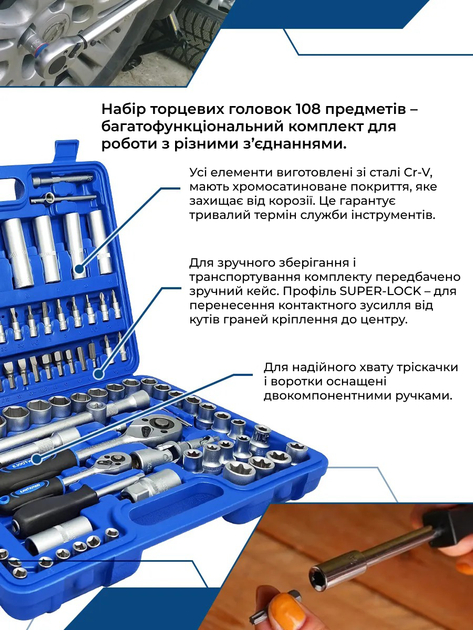 Набір торцевих головок 108 предметів – багатофункціональний комплект для роботи з різними з'єднаннями.

Усі елементи виготовлені зі сталі Cr-V, мають хромосатиноване покриття, яке захищає від корозії. Це гарантує тривалий термін служби інструментів.

Для зручного зберігання і транспортування комплекту передбачено зручний кейс. Профіль SUPER-LOCK – для перенесення контактного зусилля від кутів граней кріплення до центру.

Для надійного хвату тріскачки і воротки оснащені двокомпонентними ручками.