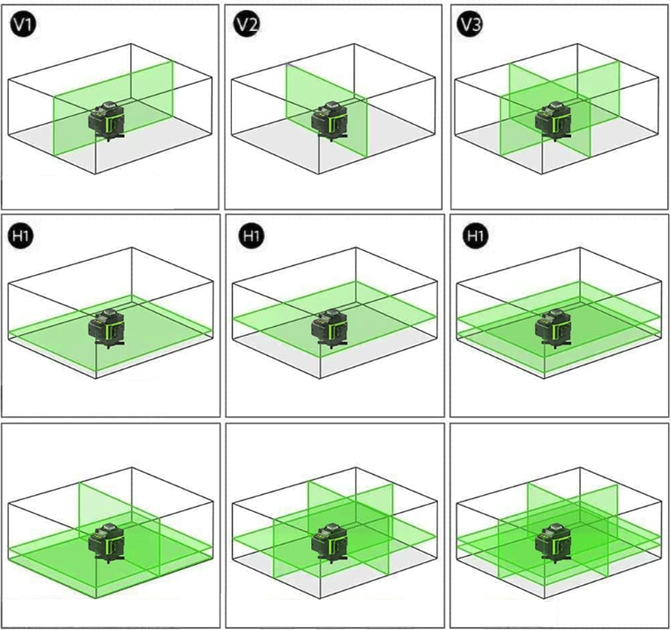 V1

V2

V3

H1

H1

H1