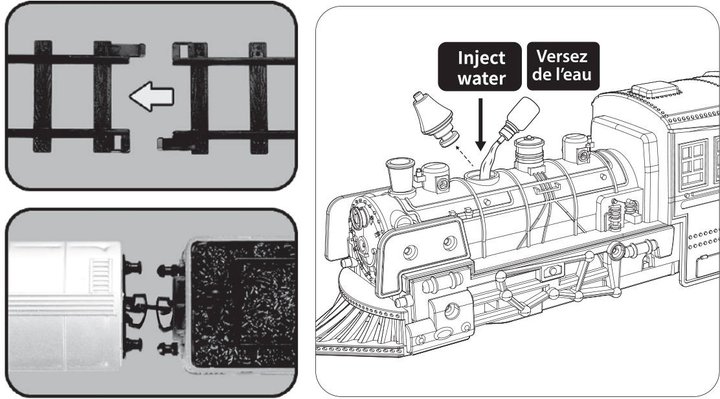 Inject water

Versez de l'eau