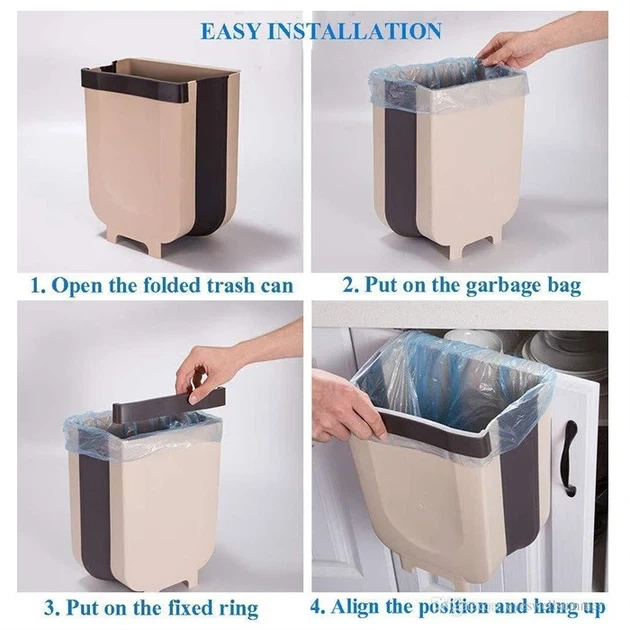 EASY INSTALLATION

1. Open the folded trash can

2. Put on the garbage bag

3. Put on the fixed ring

4. Align the position and hang up