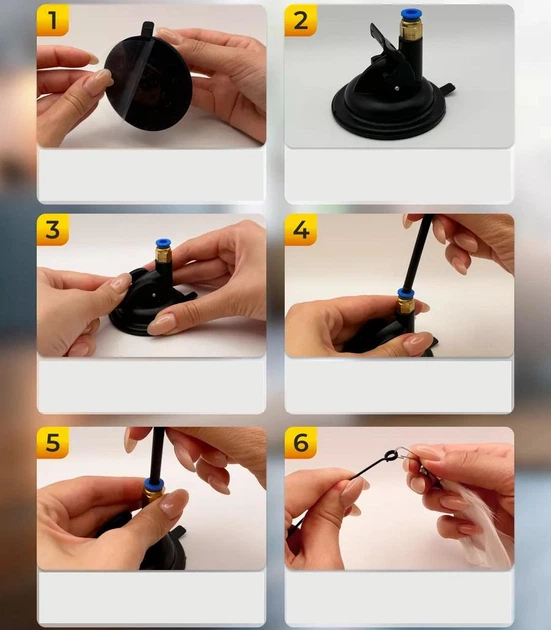 1

2

3

4

5

6