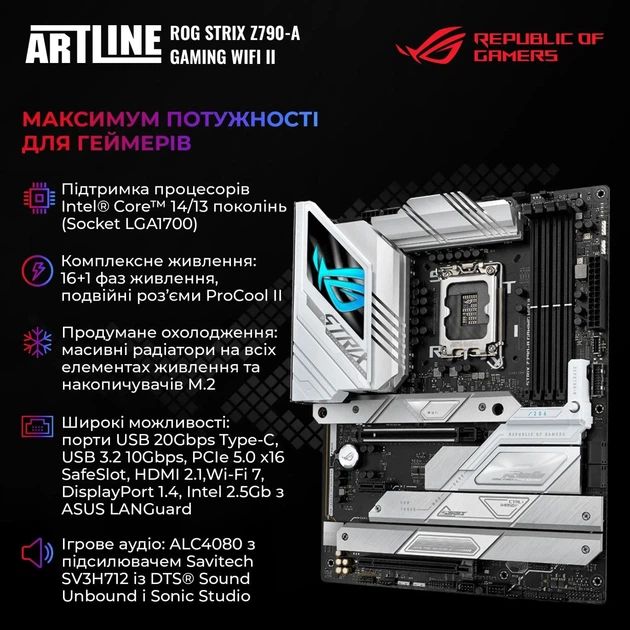 ARTLINE ROG STRIX Z790-A GAMING WIFI II

REPUBLIC OF GAMERS

МАКСИМУМ ПОТУЖНОСТІ ДЛЯ ГЕЙМЕРІВ

Підтримка процесорів Intel® Core™ 14/13 поколінь (Socket LGA1700)

Комплексне живлення: 16+1 фаз живлення, подвійні роз'єми ProCool II

Продумане охолодження: масивні радіатори на всіх елементах живлення та накопичувачів M.2

Широкі можливості: порти USB 20Gbps Type-C, USB 3.2 10Gbps, PCIe 5.0 x16 SafeSlot, HDMI 2.1,Wi-Fi 7, DisplayPort 1.4, Intel 2.5Gb з ASUS LANGuard

Ігрове аудіо: ALC4080 з підсилювачем Savitech SV3H712 із DTS® Sound Unbound і Sonic Studio

STRIX

REPUBLIC OF GAMERS