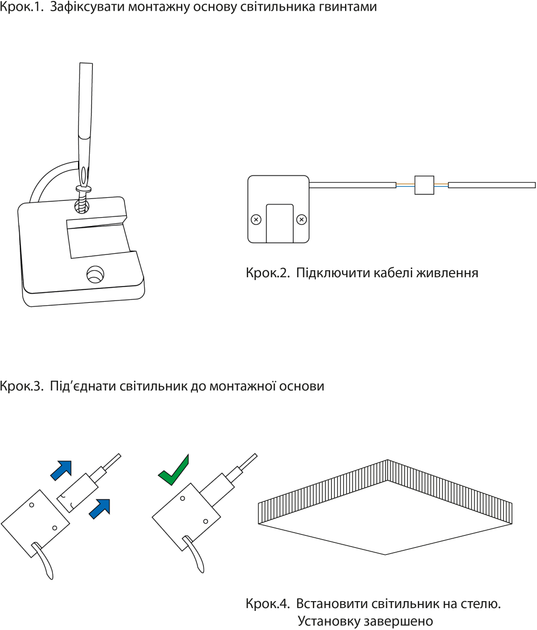 Крок.1. Зафіксувати монтажну основу світильника гвинтами

Крок.2. Підключити кабелі живлення

Крок.3. Під'єднати світильник до монтажної основи

Крок.4. Встановити світильник на стелю.
Установку завершено