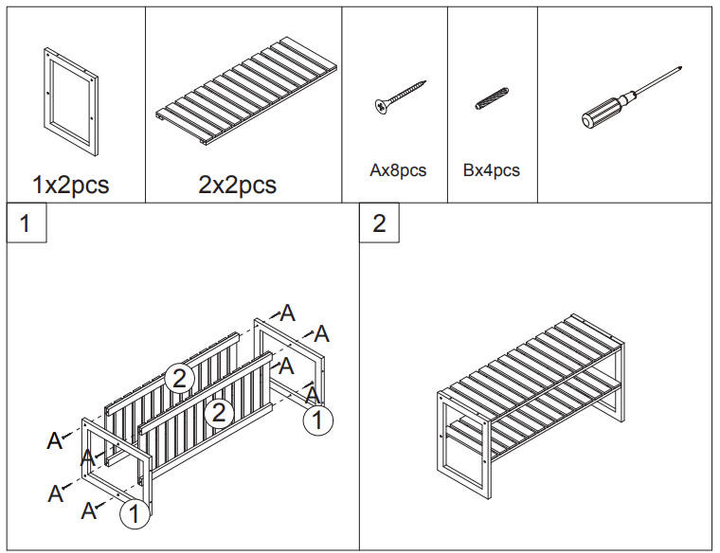 1x2pcs

2x2pcs

Ax8pcs

Bx4pcs

1

A
A
A
A
2
2
1
A
A
A
A
1

2