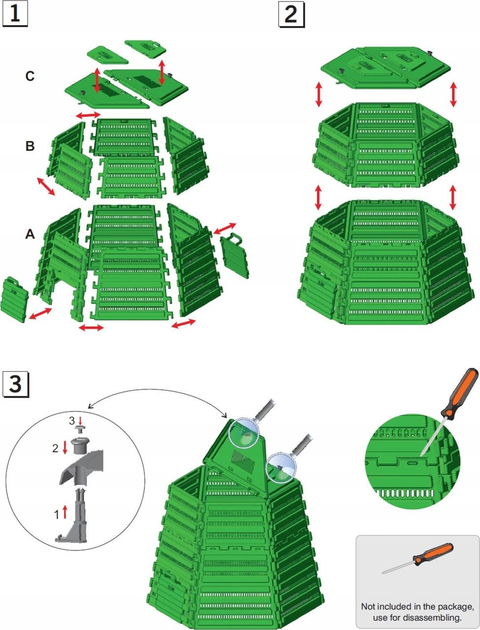 1

C

B

A

2

3

3

2

1

Not included in the package, use for disassembling.