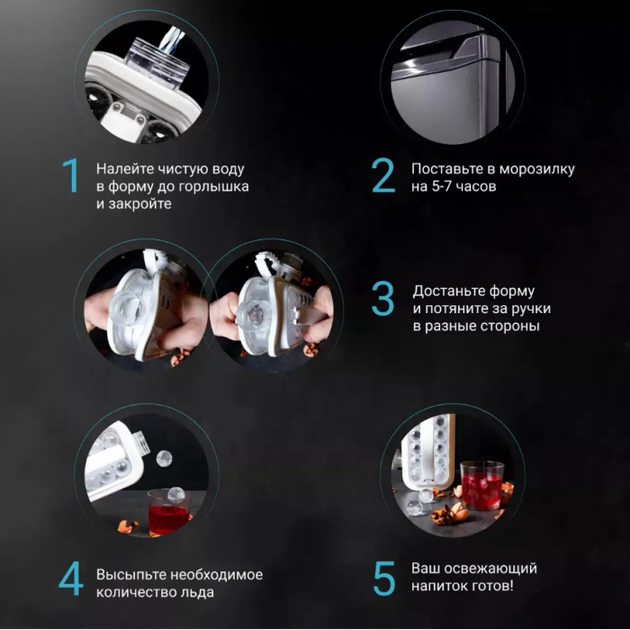 1
Налейте чистую воду в форму до горлышка и закройте

2
Поставьте в морозилку на 5-7 часов

3
Достаньте форму и потяните за ручки в разные стороны

4
Высыпьте необходимое количество льда

5
Ваш освежающий напиток готов!