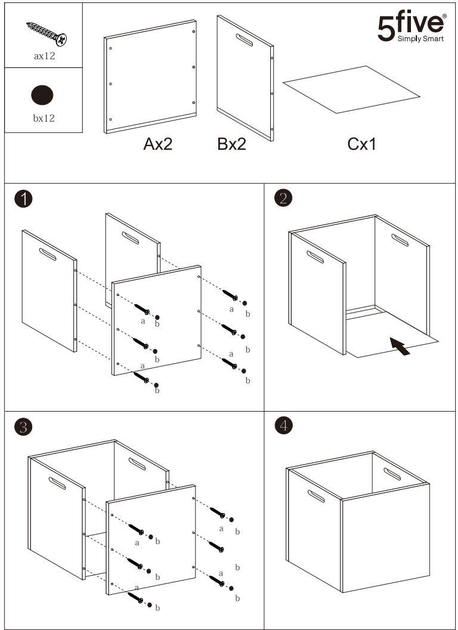 ax12

bx12

5five®
Simply Smart

Ax2 Bx2 Cx1

1

a b
a b
a b
a b
a b
a b

2

3

a b
a b
a b
a b
a b
a b

4