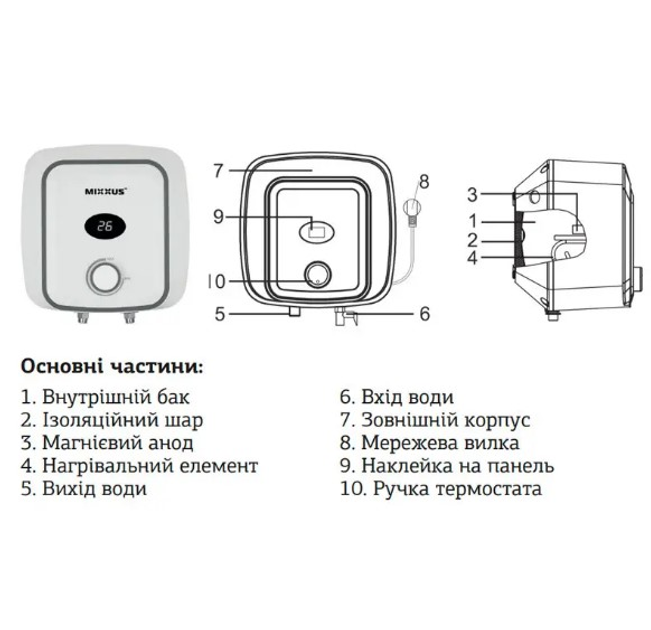 MIXXUS

26

7

8

9

10

5

6

3

1

2

4

Основні частини:

1. Внутрішній бак
2. Ізоляційний шар
3. Магнієвий анод
4. Нагрівальний елемент
5. Вихід води

6. Вхід води
7. Зовнішній корпус
8. Мережева вилка
9. Наклейка на панель
10. Ручка термостата