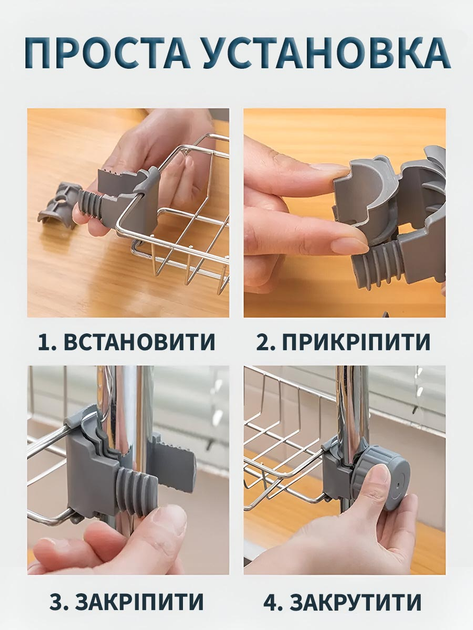 ПРОСТА УСТАНОВКА

1. ВСТАНОВИТИ

2. ПРИКРІПИТИ

3. ЗАКРІПИТИ

4. ЗАКРУТИТИ