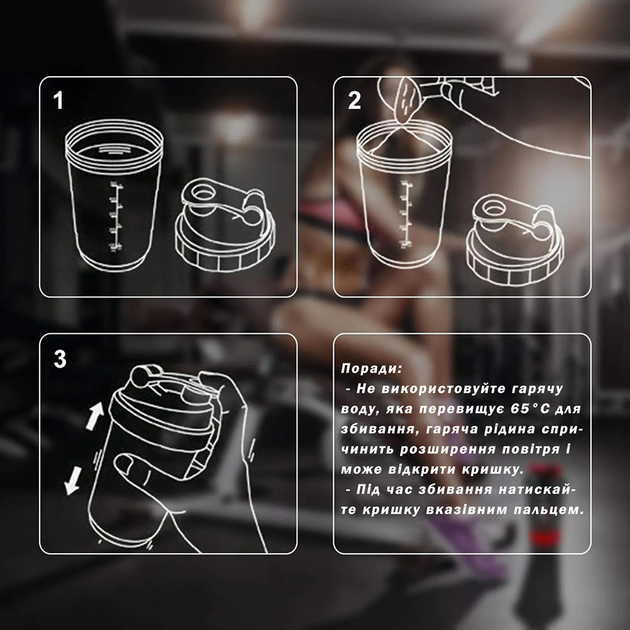 1

2

3

Поради:
- Не використовуйте гарячу воду, яка перевищує 65°C для збивання, гаряча рідина спричинить розширення повітря і може відкрити кришку.
- Під час збивання натискайте кришку вказівним пальцем.