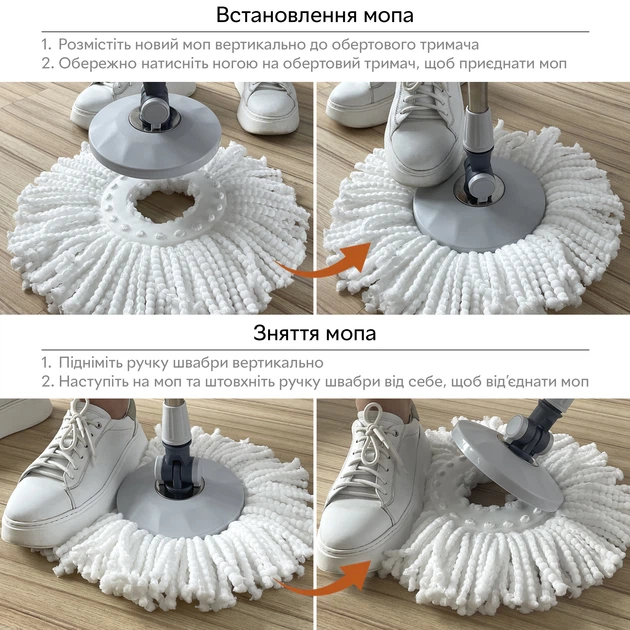 Встановлення мопа

1. Розмістіть новий моп вертикально до обертового тримача
2. Обережно натисніть ногою на обертовий тримач, щоб приєднати моп

Зняття мопа

1. Підніміть ручку швабри вертикально
2. Наступіть на моп та штовхніть ручку швабри від себе, щоб від'єднати моп