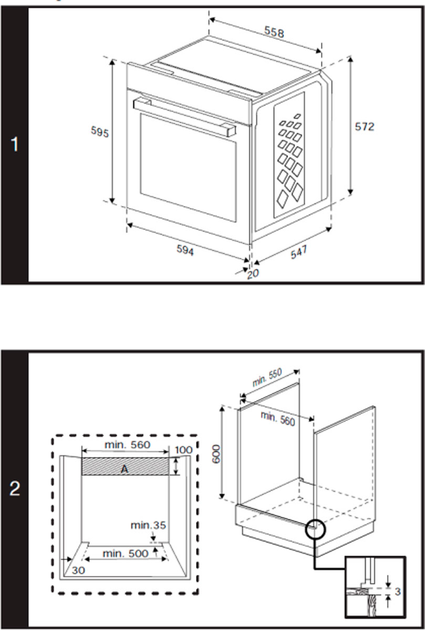 1

558

595

572

594

547

20

2

min. 560

100

A

min.35

min. 500

30

min. 550

min. 560

600

3