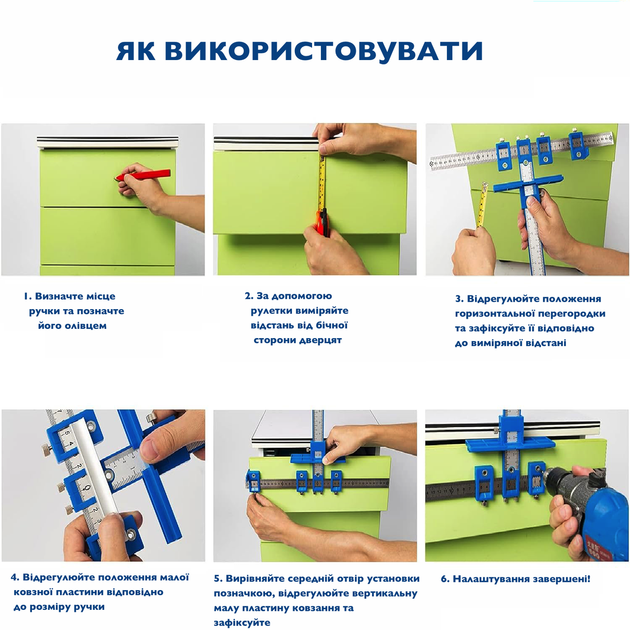 ЯК ВИКОРИСТОВУВАТИ

1. Визначте місце ручки та позначте його олівцем

2. За допомогою рулетки виміряйте відстань від бічної сторони дверцят

3. Відрегулюйте положення горизонтальної перегородки та зафіксуйте її відповідно до виміряної відстані

4. Відрегулюйте положення малої ковзної пластини відповідно до розміру ручки

5. Вирівняйте середній отвір установки позначкою, відрегулюйте вертикальну малу пластину ковзання та зафіксуйте

6. Налаштування завершені!